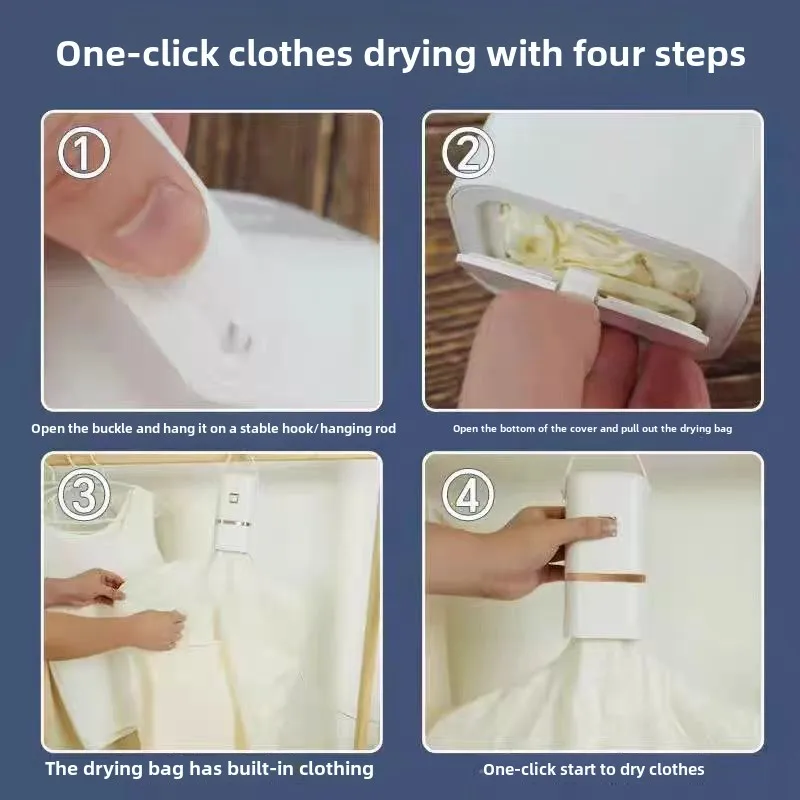 One-click clothes drying with four steps

①

Open the buckle and hang it on a stable hook/hanging rod

②

Open the bottom of the cover and pull out the drying bag

③

The drying bag has built-in clothing

④

One-click start to dry clothes